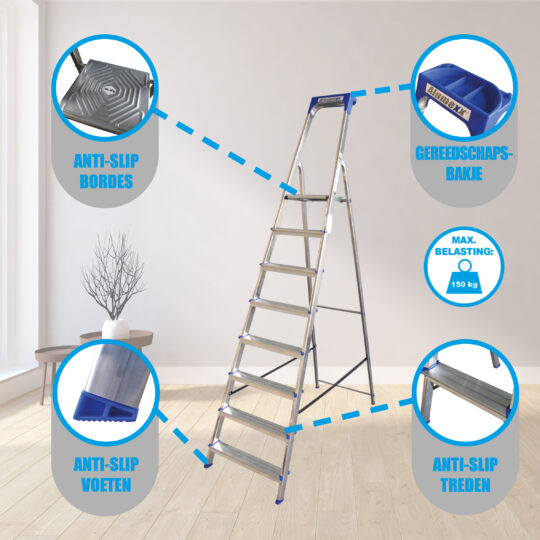 ANTI-SLIP BORDES

Alumexx

GEREEDSCHAPS-BAKJE

MAX. BELASTING:

150 kg

ANTI-SLIP VOETEN

ANTI-SLIP TREDEN